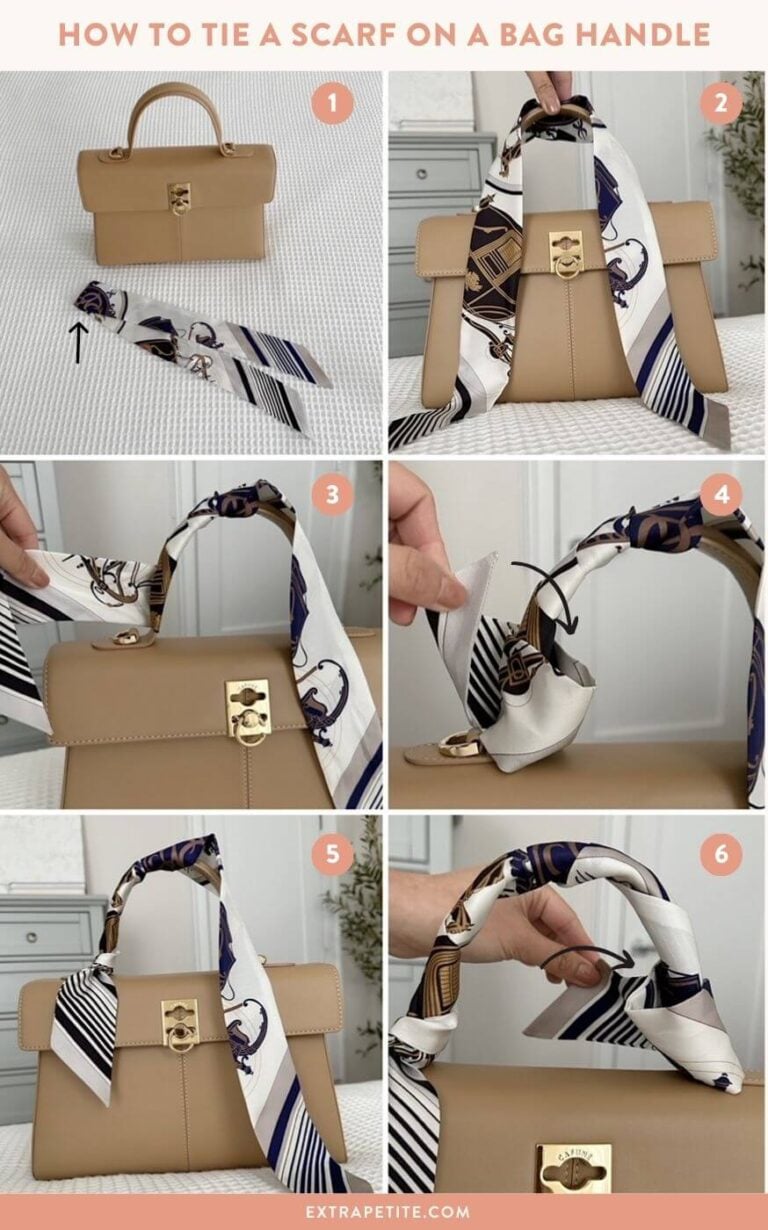 HOW TO TIE A SCARF ON A BAG HANDLE

1

2

3

4

5

6

EXTRAPETITE.COM